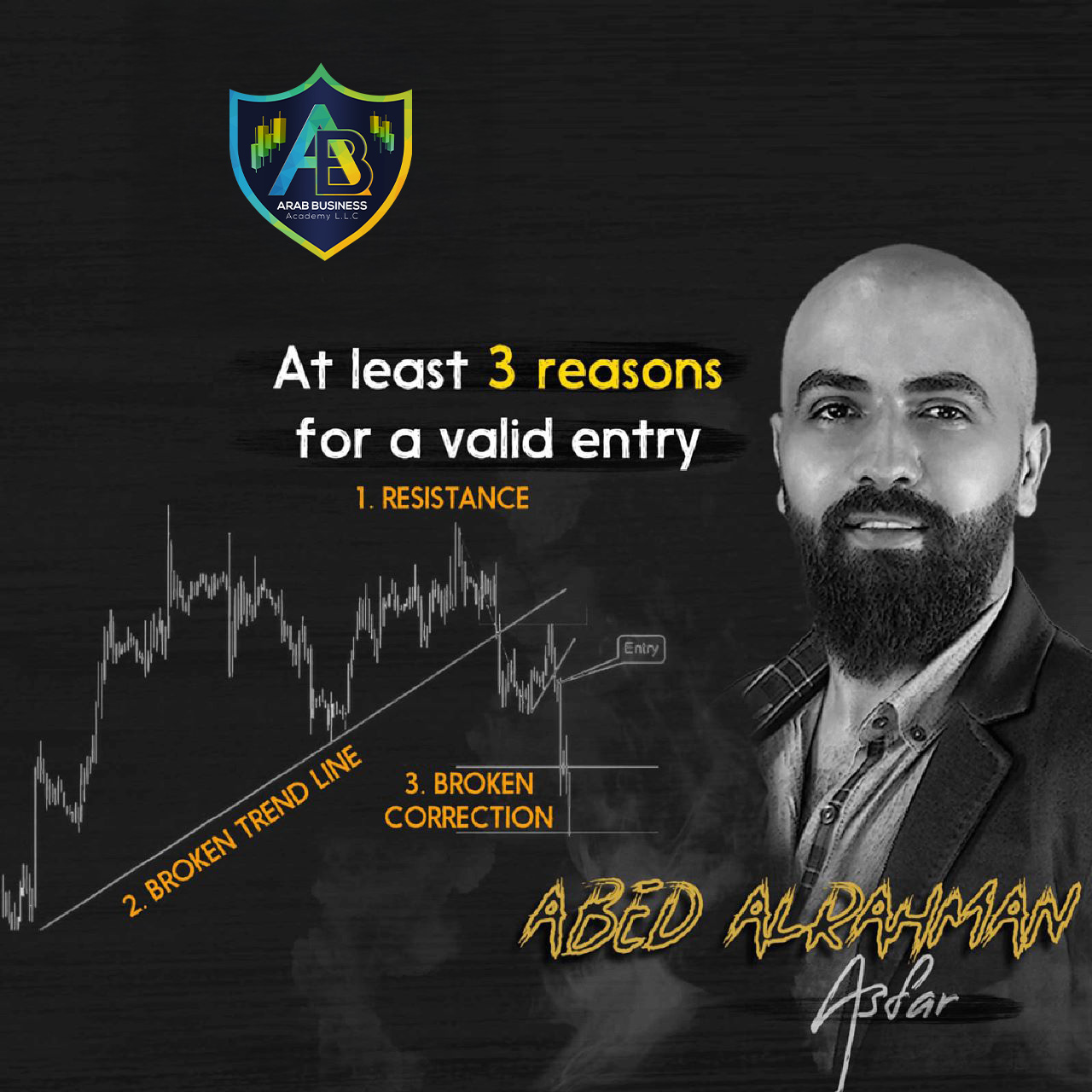 AB
ARAB BUSINESS
Academy L.L.C

At least 3 reasons for a valid entry

1. RESISTANCE

Entry

2. BROKEN TREND LINE

3. BROKEN CORRECTION

ABED ALRAHMAN
Asfar