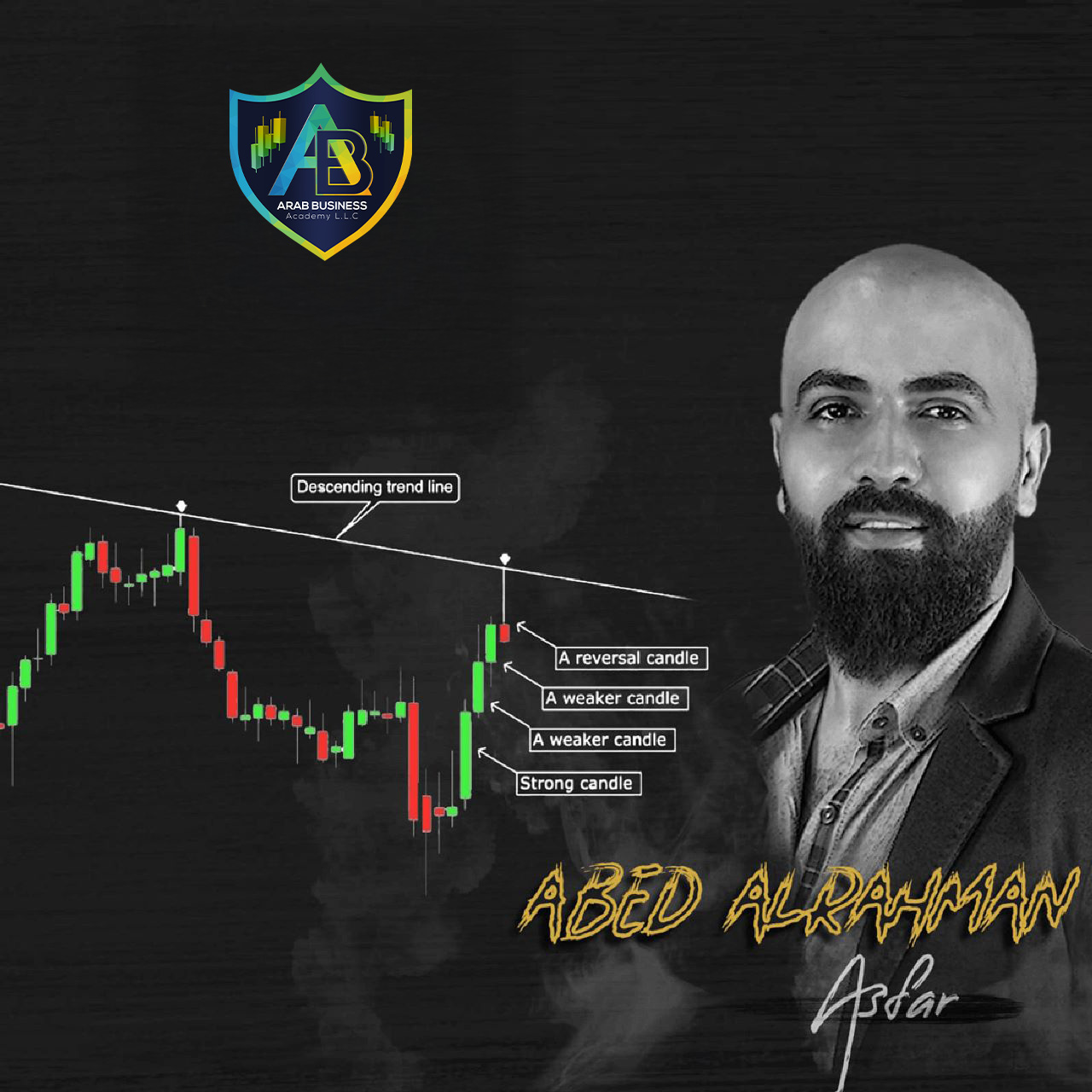 AB
ARAB BUSINESS
Academy L.L.C

Descending trend line

A reversal candle

A weaker candle

A weaker candle

Strong candle

ABED ALRAHMAN
Asfar