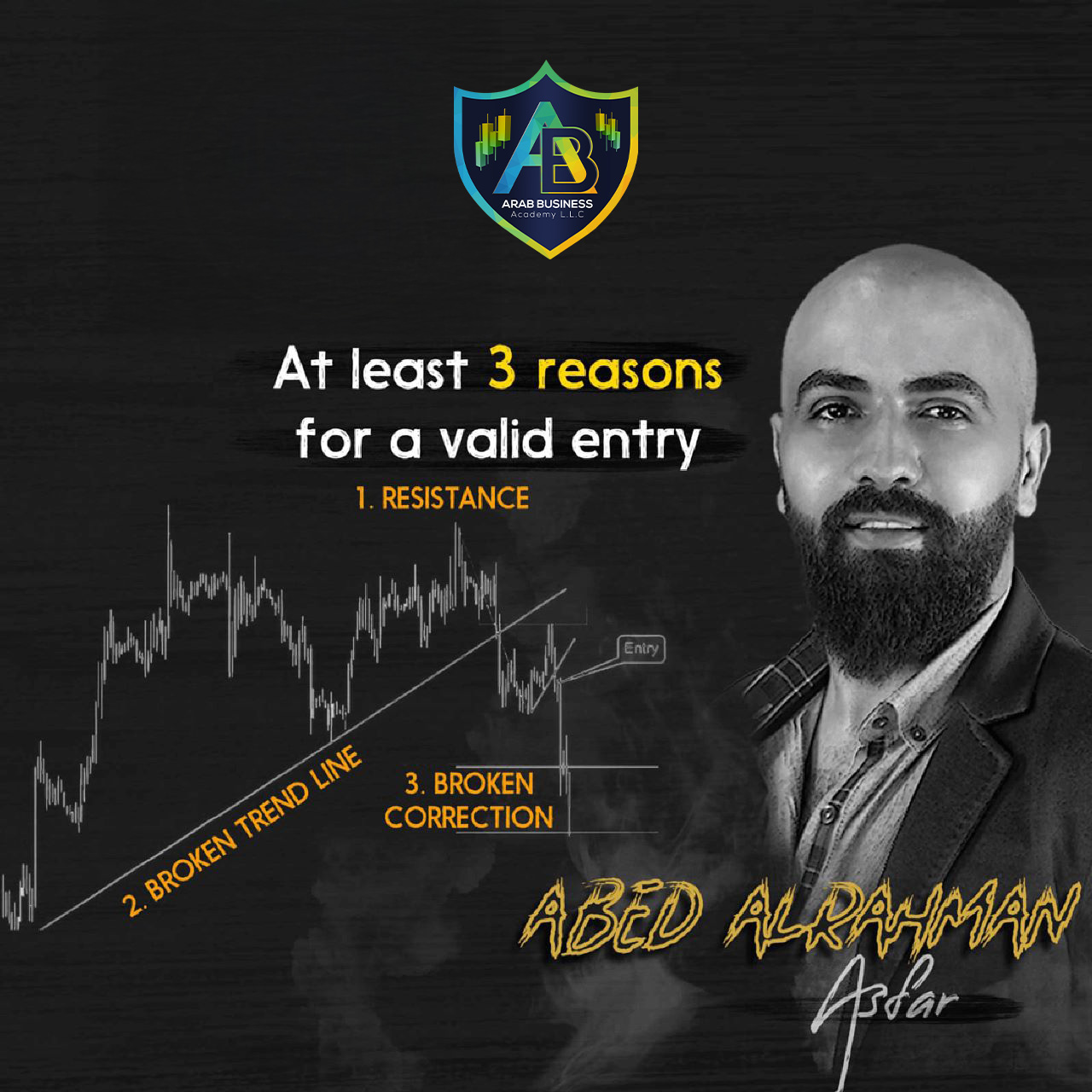 AB
ARAB BUSINESS
Academy L.L.C

At least 3 reasons for a valid entry

1. RESISTANCE

Entry

2. BROKEN TREND LINE

3. BROKEN CORRECTION

ABED ALRAHMAN
Asfar